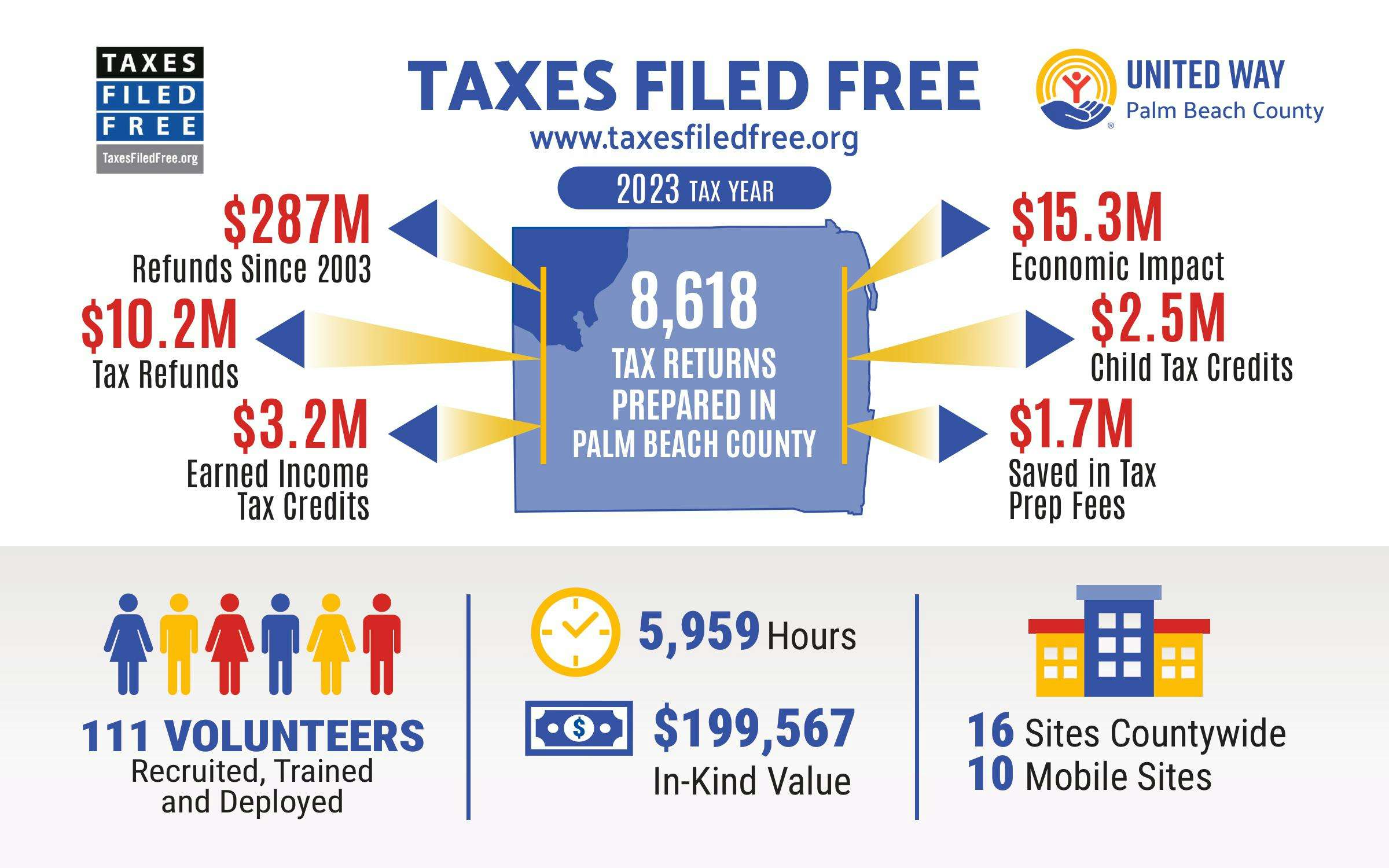 TAXES FILED FREE
TaxesFiledFree.org

TAXES FILED FREE
www.taxesfiledfree.org

UNITED WAY
Palm Beach County

2023 TAX YEAR

$287M
Refunds Since 2003

$10.2M
Tax Refunds

$3.2M
Earned Income Tax Credits

8,618
TAX RETURNS PREPARED IN PALM BEACH COUNTY

$15.3M
Economic Impact

$2.5M
Child Tax Credits

$1.7M
Saved in Tax Prep Fees

111 VOLUNTEERS
Recruited, Trained and Deployed

5,959 Hours

$199,567
In-Kind Value

16 Sites Countywide
10 Mobile Sites